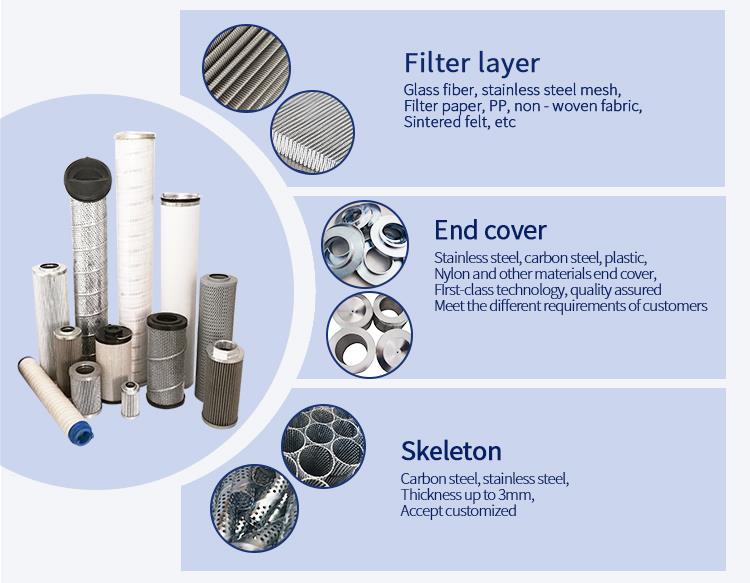 Filter layer
Glass fiber, stainless steel mesh, Filter paper, PP, non - woven fabric, Sintered felt, etc

End cover
Stainless steel, carbon steel, plastic, Nylon and other materials end cover, FIrst-class technology, quality assured
Meet the different requirements of customers

Skeleton
Carbon steel, stainless steel, Thickness up to 3mm, Accept customized